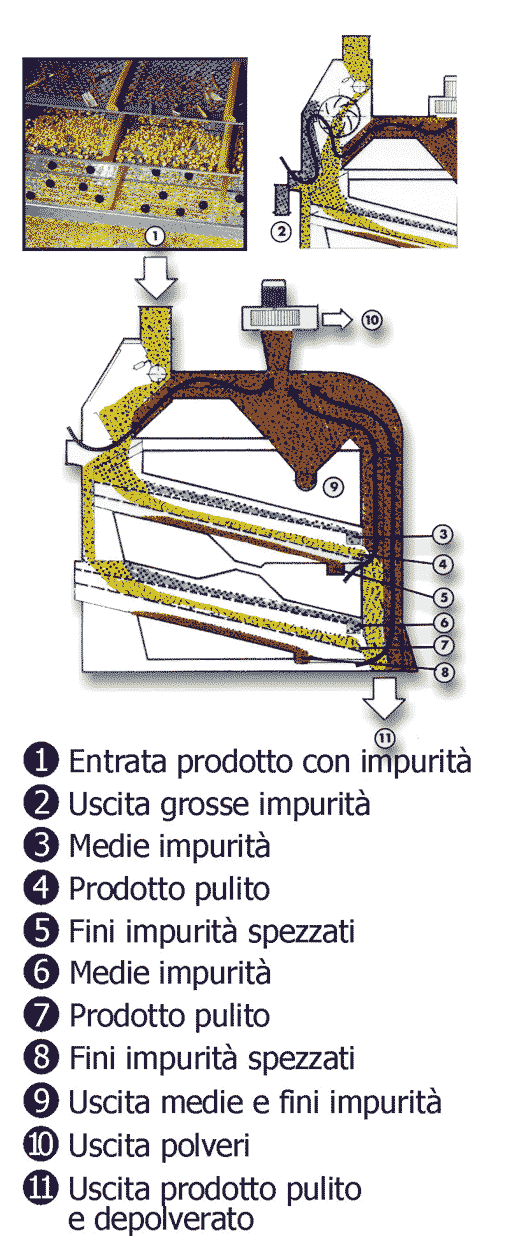 1
2
10
9
3
4
5
6
7
8
11

1 Entrata prodotto con impurità
2 Uscita grosse impurità
3 Medie impurità
4 Prodotto pulito
5 Fini impurità spezzati
6 Medie impurità
7 Prodotto pulito
8 Fini impurità spezzati
9 Uscita medie e fini impurità
10 Uscita polveri
11 Uscita prodotto pulito e depolverato